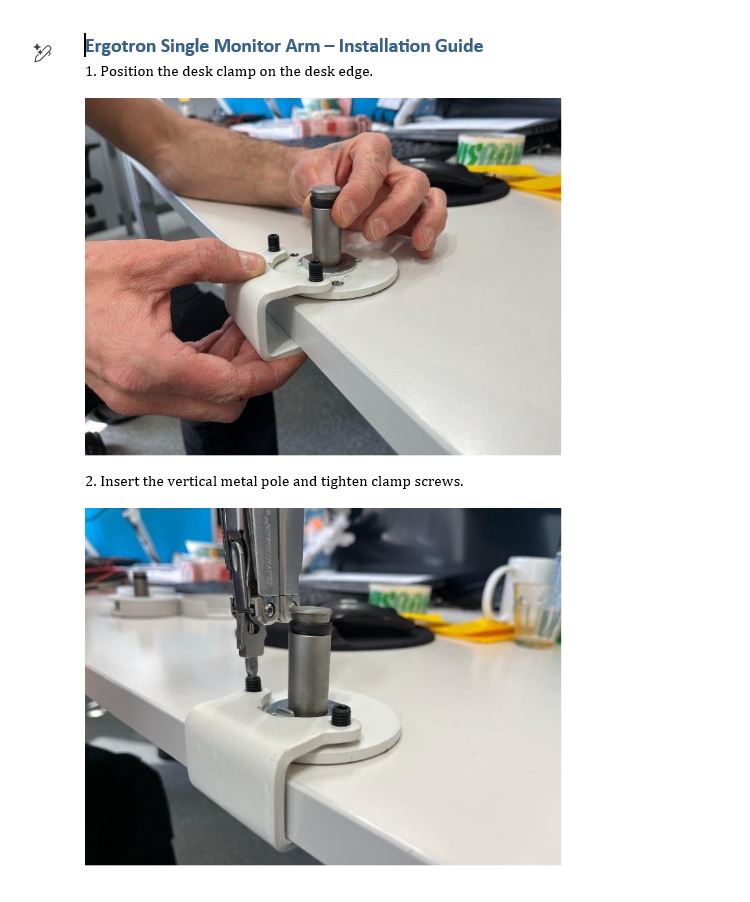 Ergotron Single Monitor Arm – Installation Guide

1. Position the desk clamp on the desk edge.

2. Insert the vertical metal pole and tighten clamp screws.