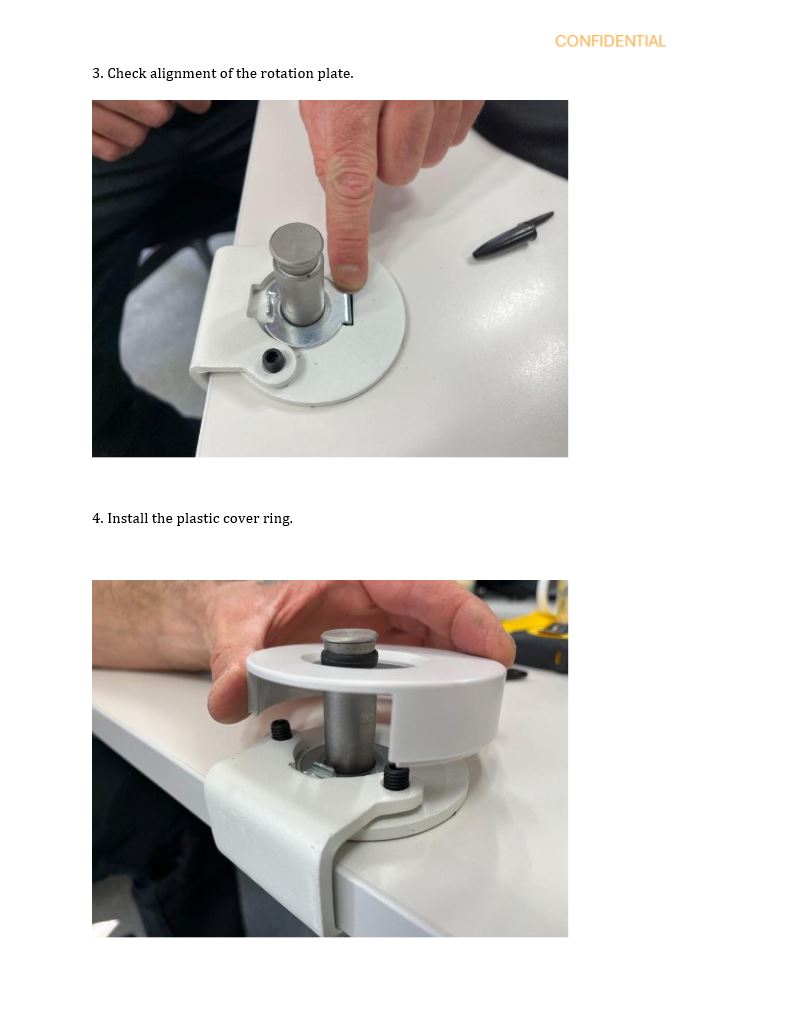 CONFIDENTIAL

3. Check alignment of the rotation plate.

4. Install the plastic cover ring.