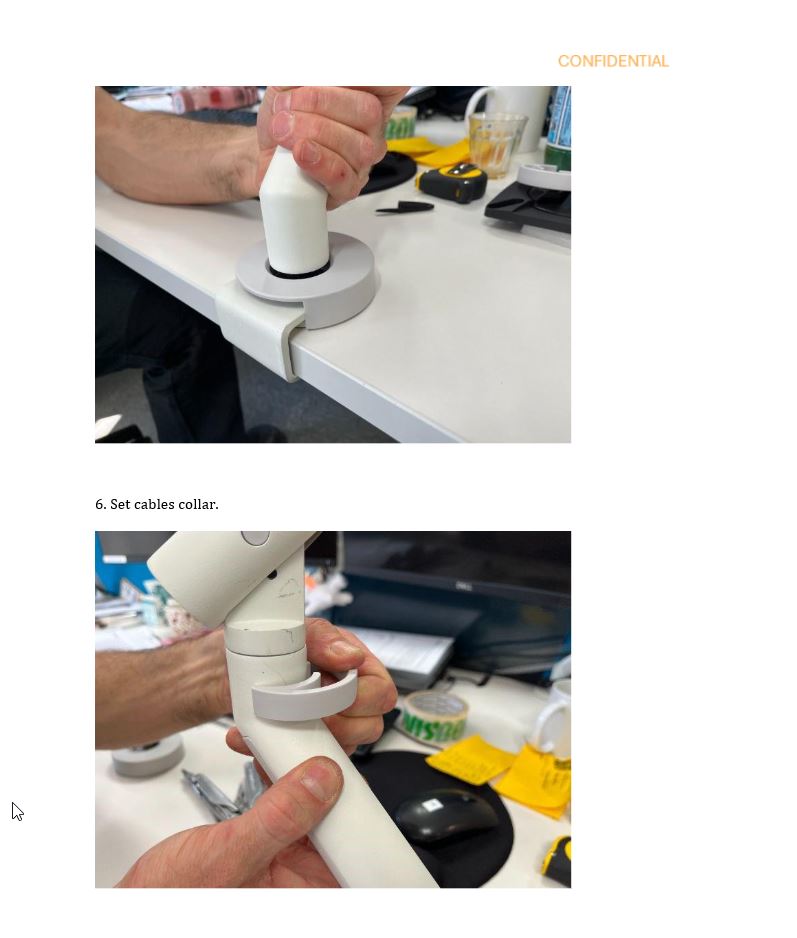 CONFIDENTIAL

6. Set cables collar.